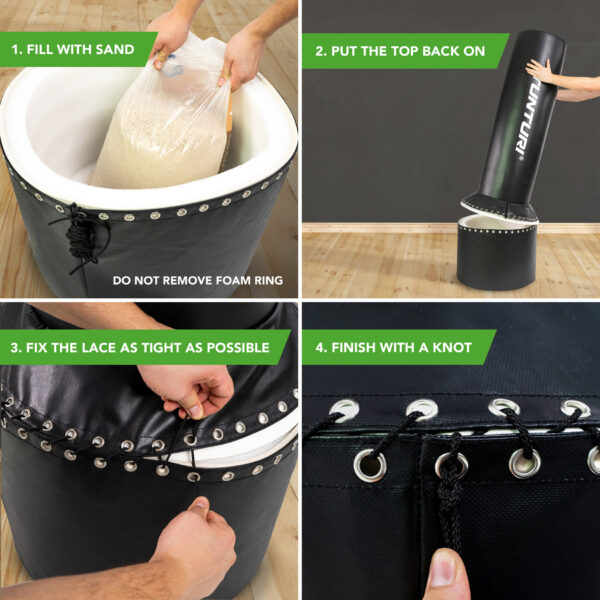 1. FILL WITH SAND

DO NOT REMOVE FOAM RING

2. PUT THE TOP BACK ON

TUNTURI

3. FIX THE LACE AS TIGHT AS POSSIBLE

4. FINISH WITH A KNOT