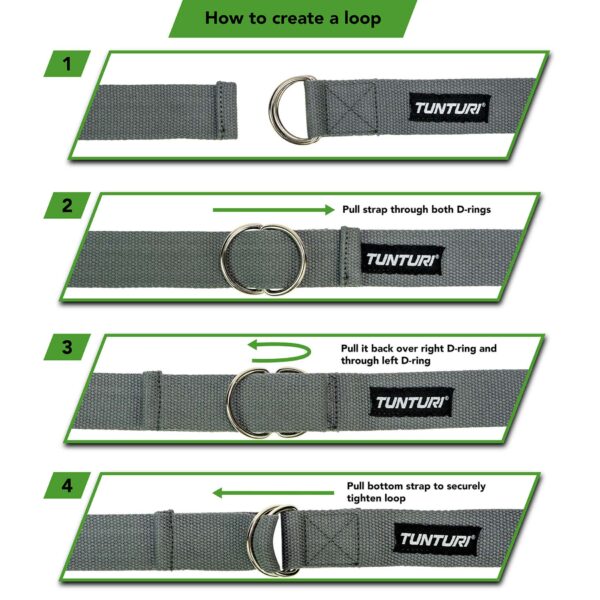 How to create a loop

1

TUNTURI®

2

Pull strap through both D-rings

TUNTURI®

3

Pull it back over right D-ring and through left D-ring

TUNTURI®

4

Pull bottom strap to securely tighten loop

TUNTURI®