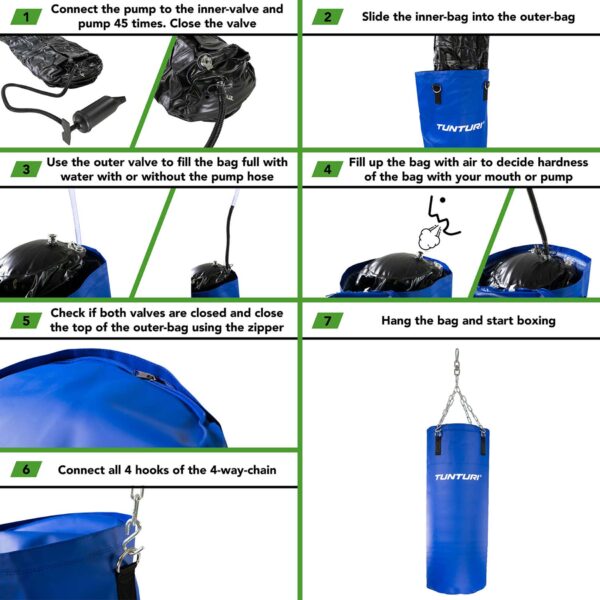 1 Connect the pump to the inner-valve and pump 45 times. Close the valve

2 Slide the inner-bag into the outer-bag

TUNTURI

3 Use the outer valve to fill the bag full with water with or without the pump hose

4 Fill up the bag with air to decide hardness of the bag with your mouth or pump

5 Check if both valves are closed and close the top of the outer-bag using the zipper

7 Hang the bag and start boxing

TUNTURI

6 Connect all 4 hooks of the 4-way-chain