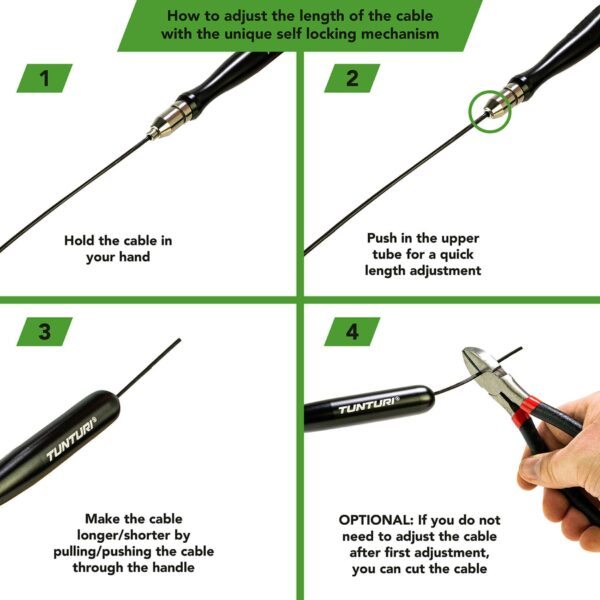 How to adjust the length of the cable with the unique self locking mechanism

1

Hold the cable in your hand

2

Push in the upper tube for a quick length adjustment

3

TUNTURI®

Make the cable longer/shorter by pulling/pushing the cable through the handle

4

TUNTURI®

OPTIONAL: If you do not need to adjust the cable after first adjustment, you can cut the cable