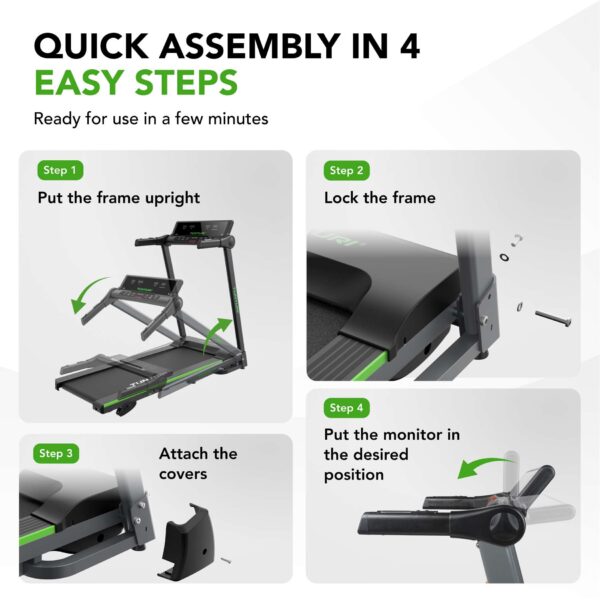 QUICK ASSEMBLY IN 4
EASY STEPS

Ready for use in a few minutes

Step 1
Put the frame upright

Step 2
Lock the frame

Step 3
Attach the covers

Step 4
Put the monitor in the desired position